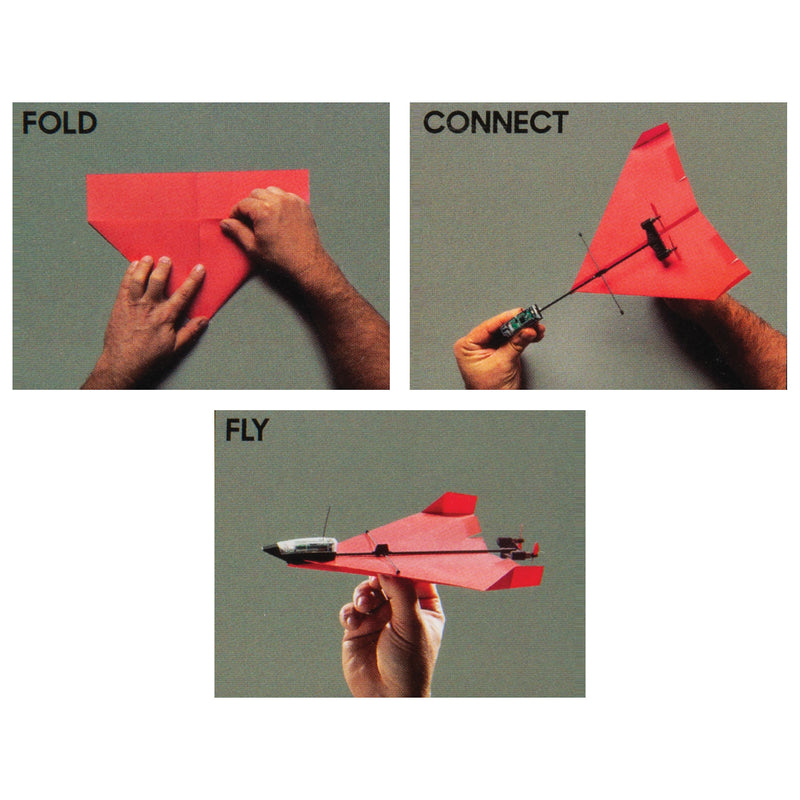 FOLD

CONNECT

FLY